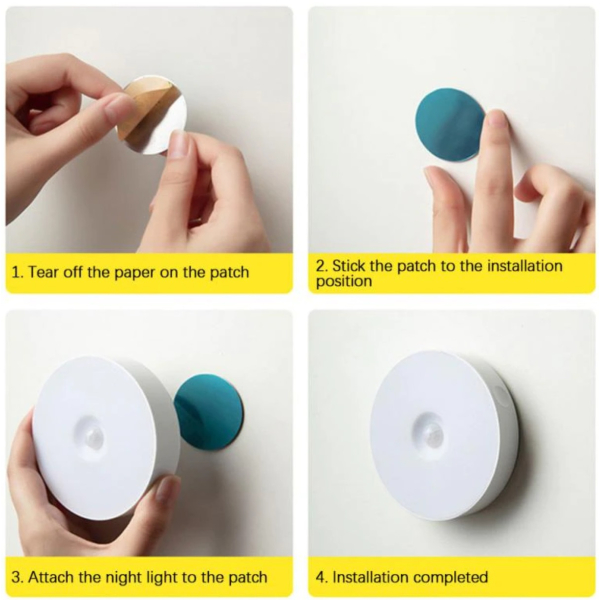 1. Tear off the paper on the patch

2. Stick the patch to the installation position

3. Attach the night light to the patch

4. Installation completed